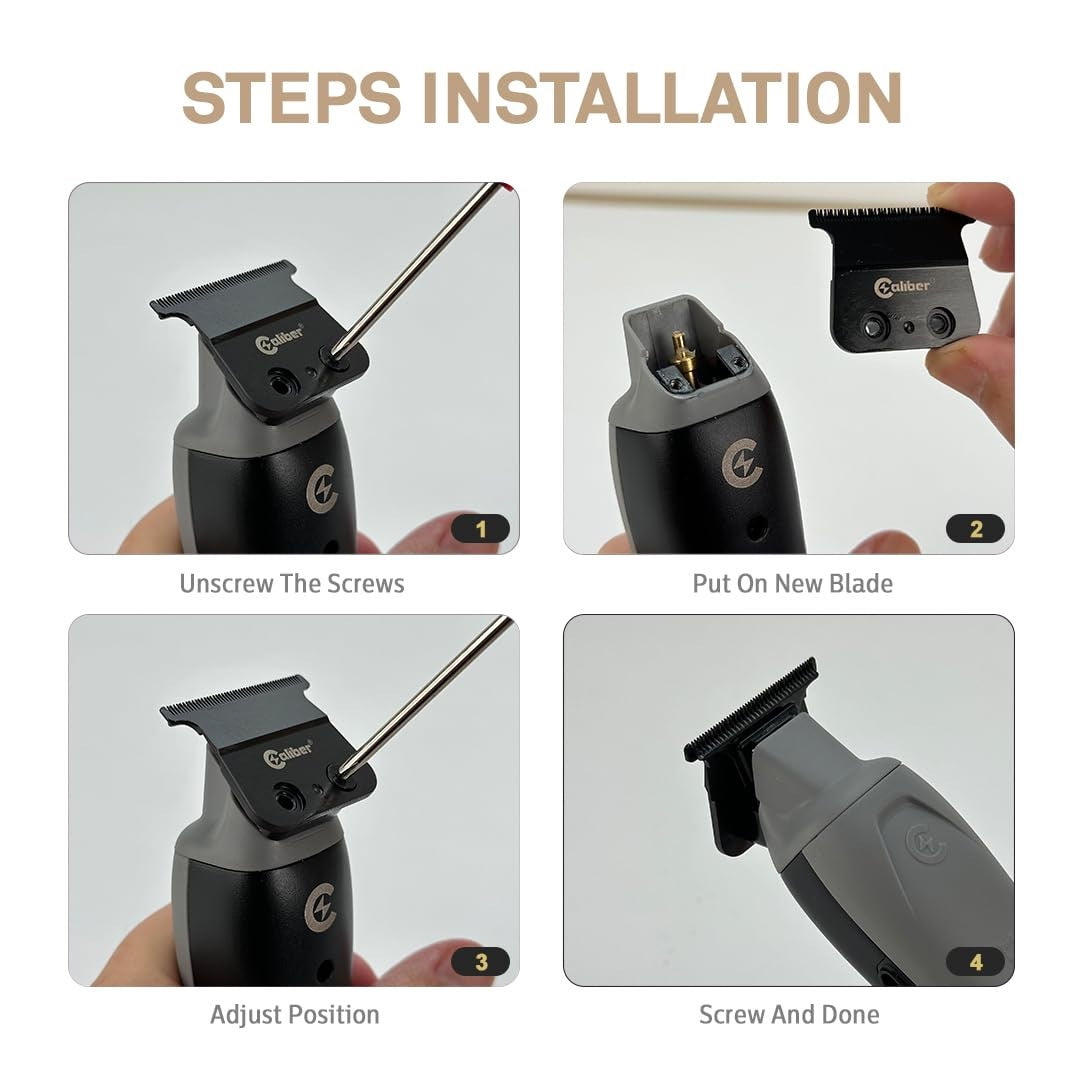 STEPS INSTALLATION

Caliber

1

Unscrew The Screws

Caliber

2

Put On New Blade

Caliber

3

Adjust Position

4

Screw And Done