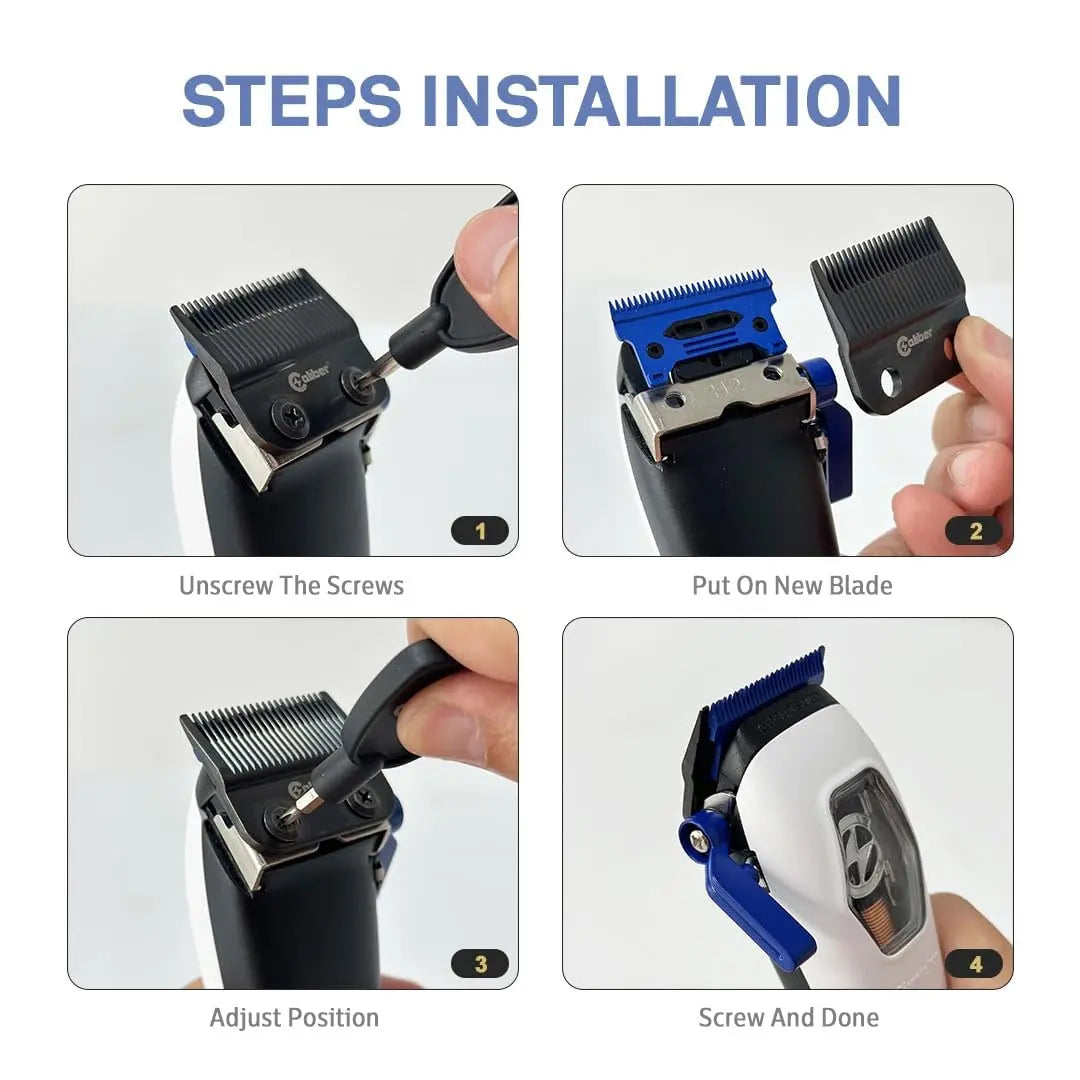 STEPS INSTALLATION

Caliber

1

Unscrew The Screws

Caliber

2

Put On New Blade

3

Adjust Position

4

Screw And Done