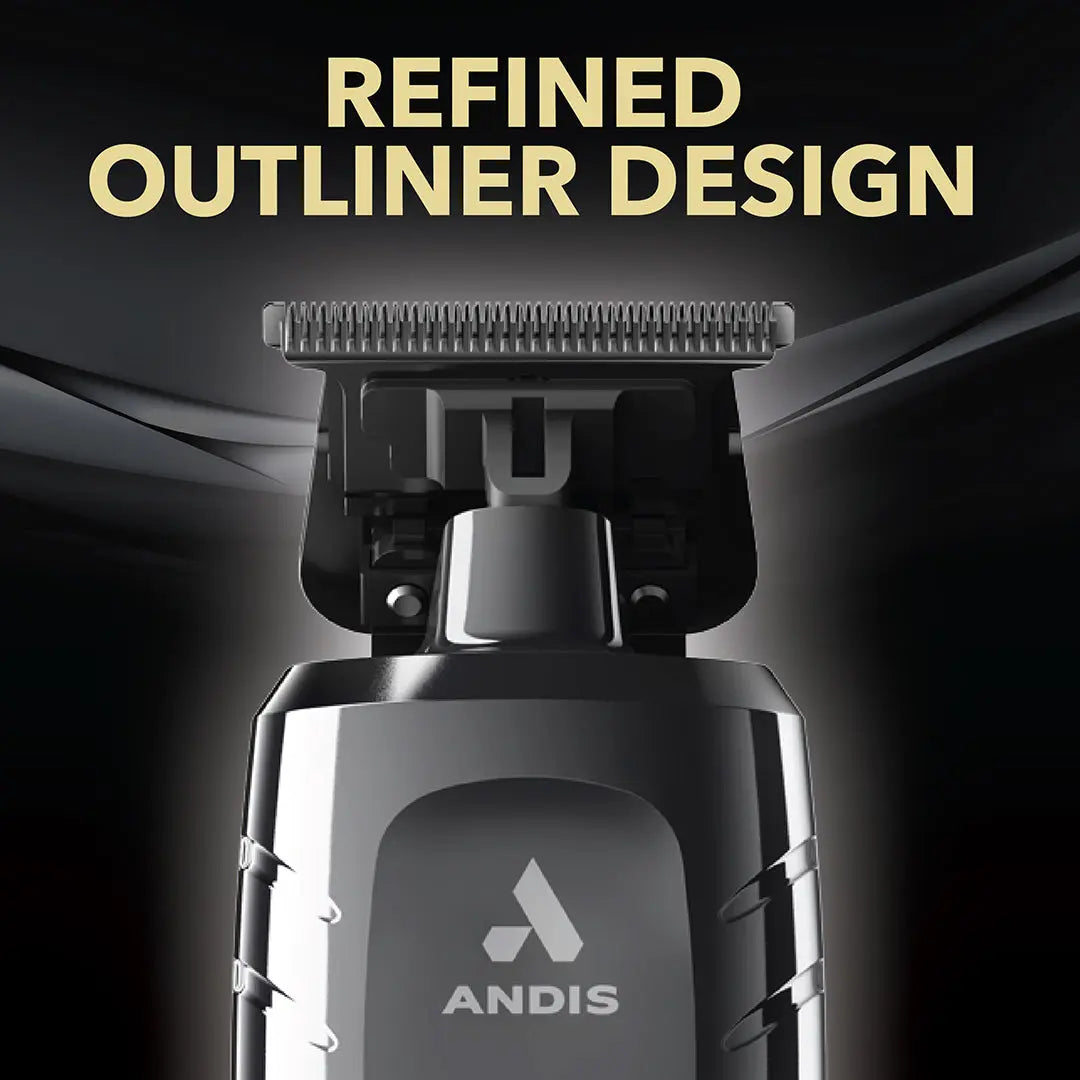 REFINED
OUTLINER DESIGN

ANDIS