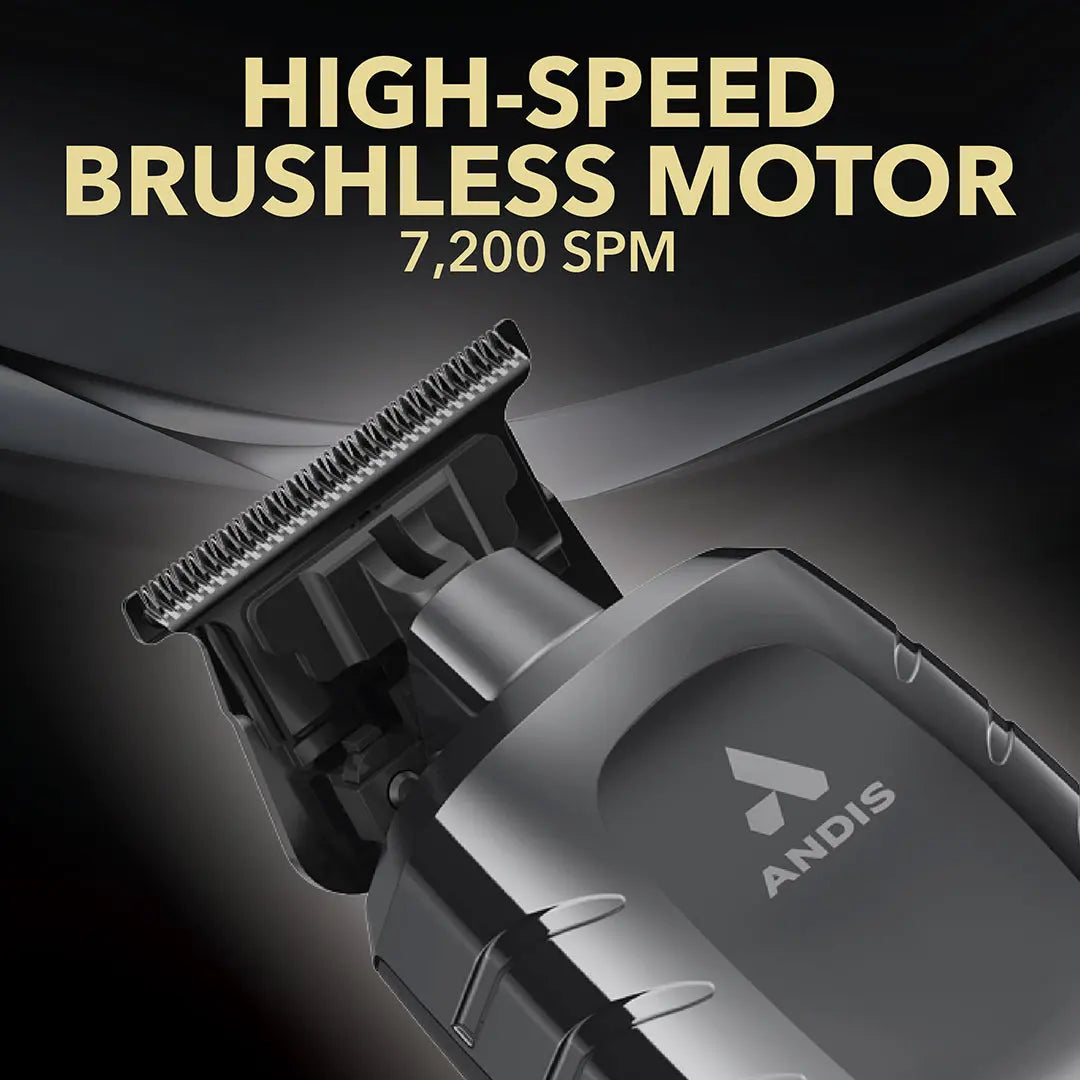 HIGH-SPEED BRUSHLESS MOTOR
7,200 SPM

ANDIS