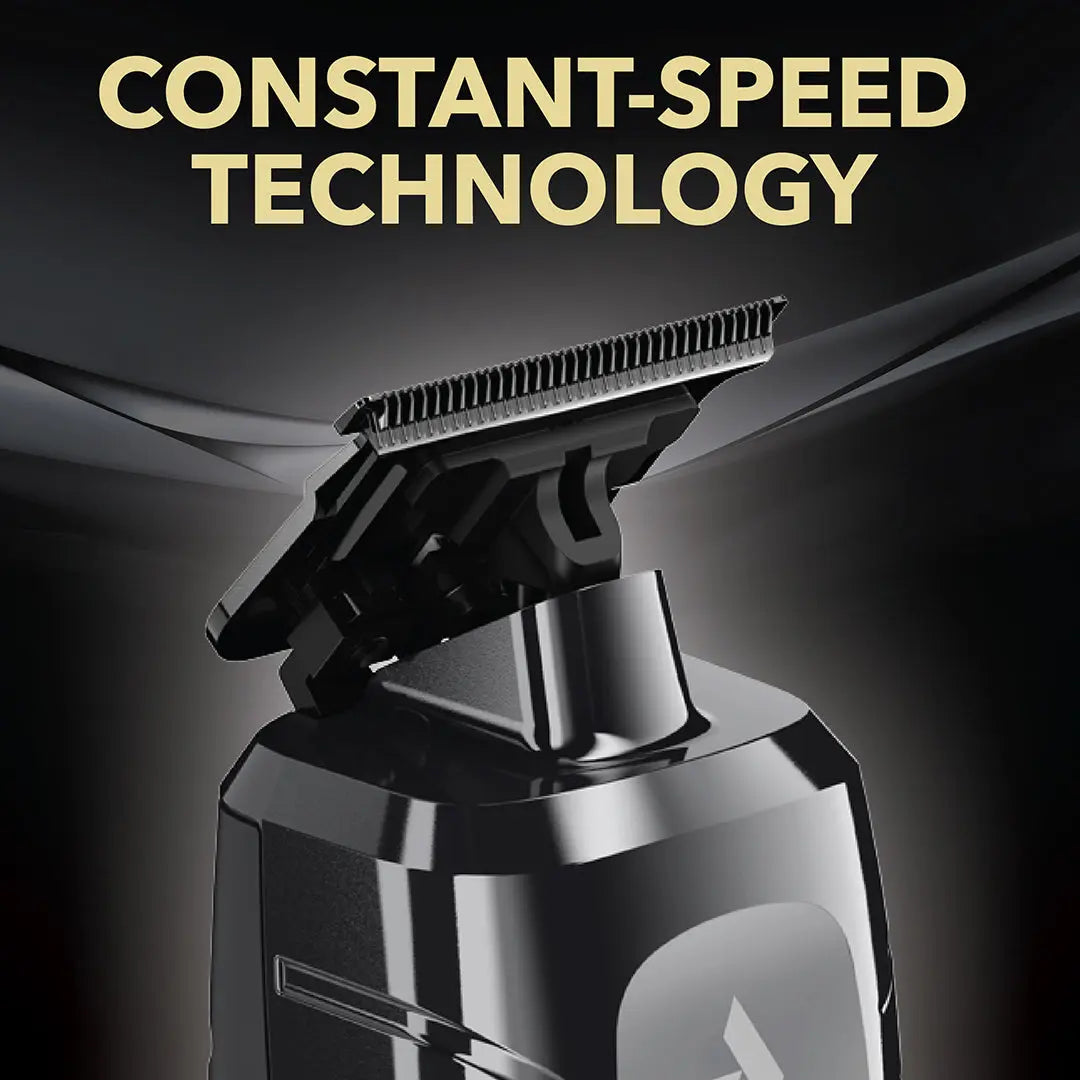 CONSTANT-SPEED TECHNOLOGY