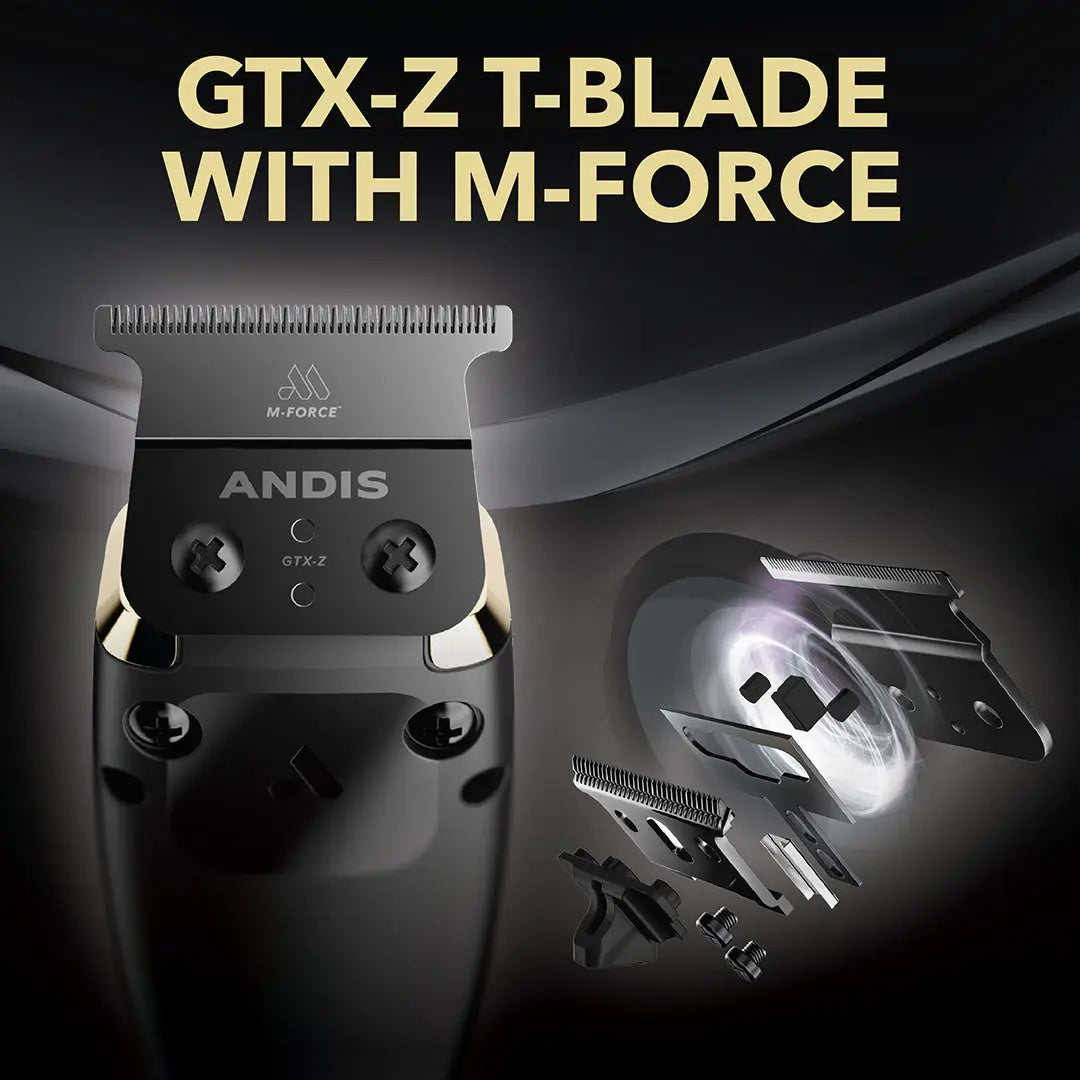 GTX-Z T-BLADE WITH M-FORCE

M-FORCE™

ANDIS

GTX-Z