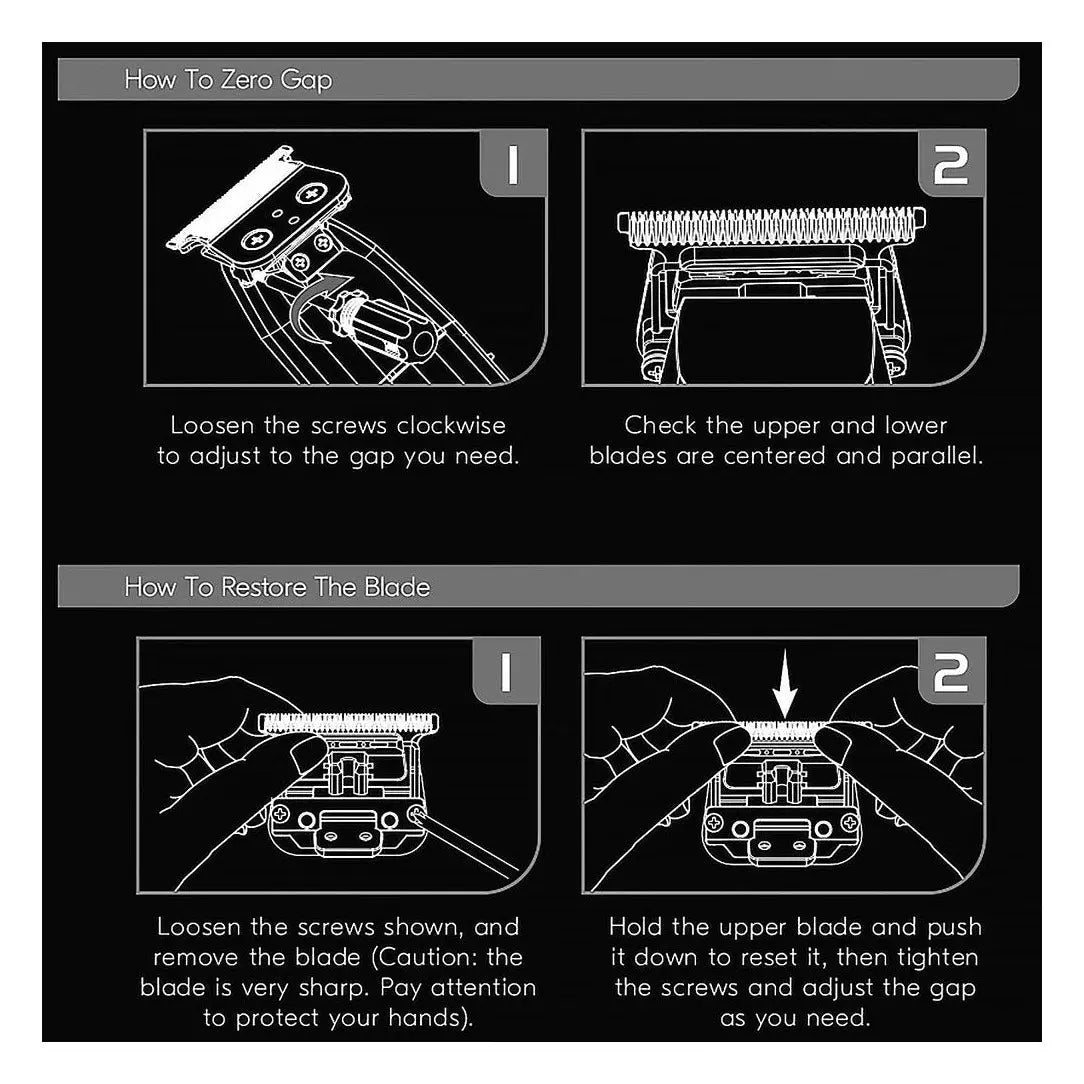 How To Zero Gap

1

Loosen the screws clockwise to adjust to the gap you need.

2

Check the upper and lower blades are centered and parallel.

How To Restore The Blade

1

Loosen the screws shown, and remove the blade (Caution: the blade is very sharp. Pay attention to protect your hands).

2

Hold the upper blade and push it down to reset it, then tighten the screws and adjust the gap as you need.