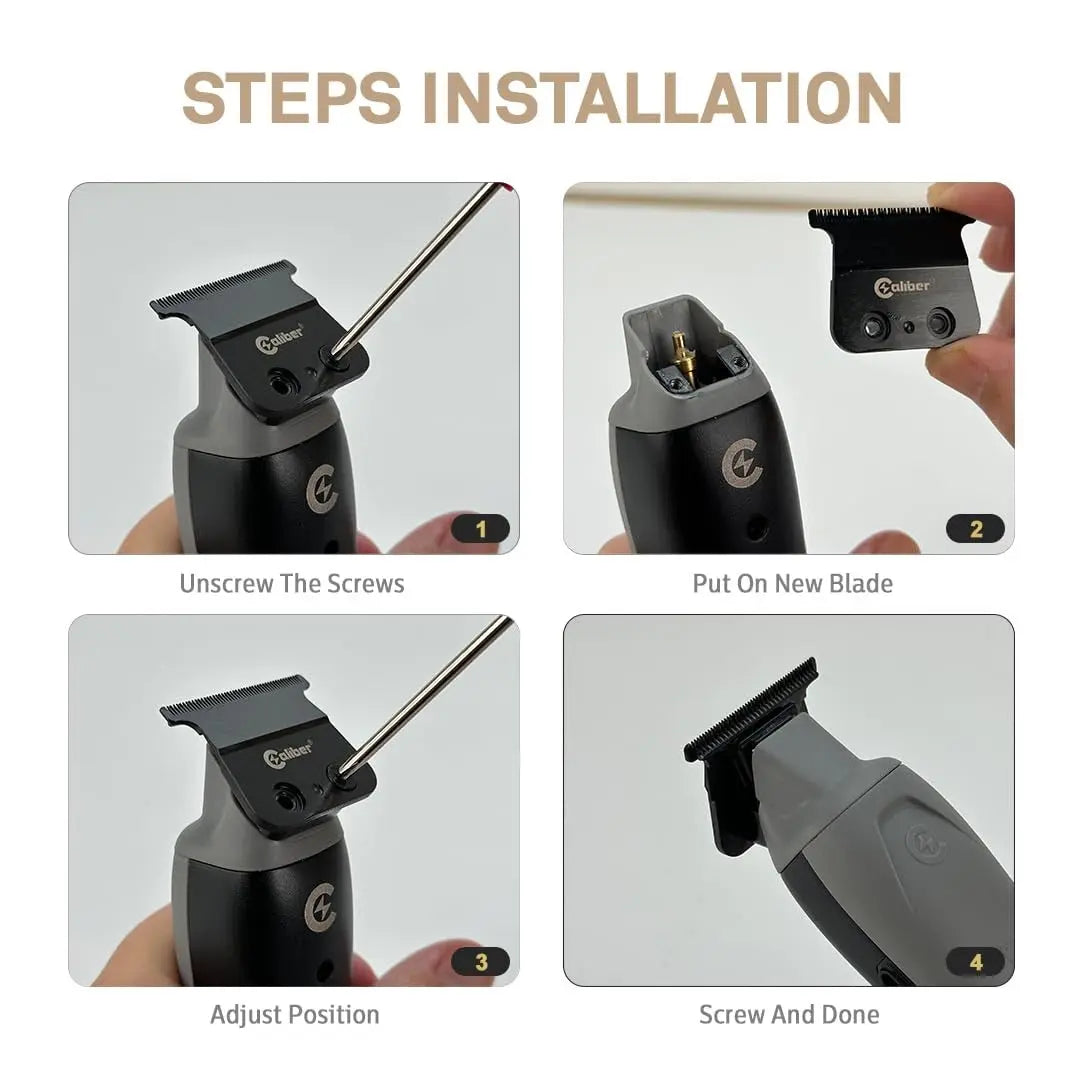 STEPS INSTALLATION

Caliber
1
Unscrew The Screws

Caliber
2
Put On New Blade

Caliber
3
Adjust Position

4
Screw And Done