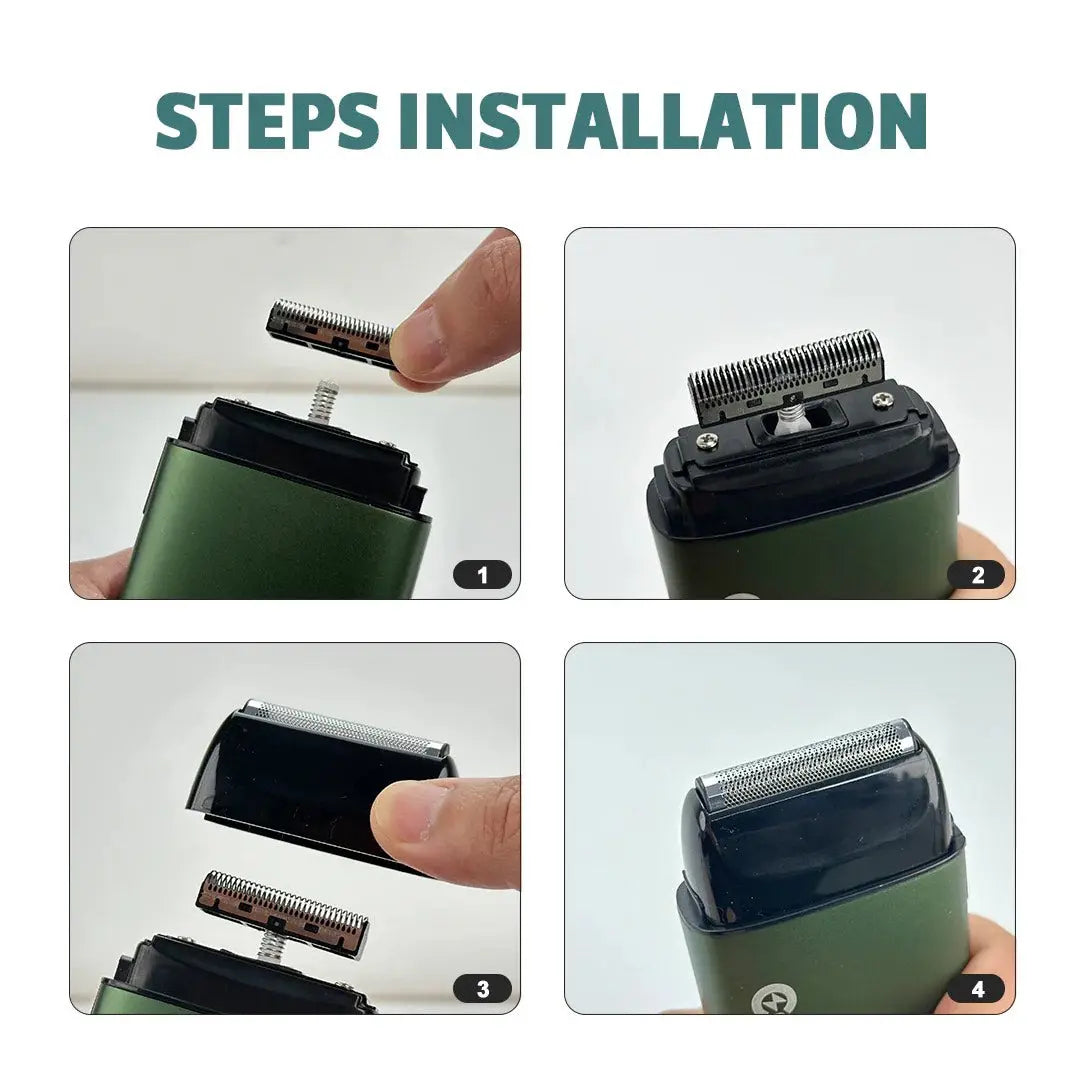 STEPS INSTALLATION

1

2

3

4