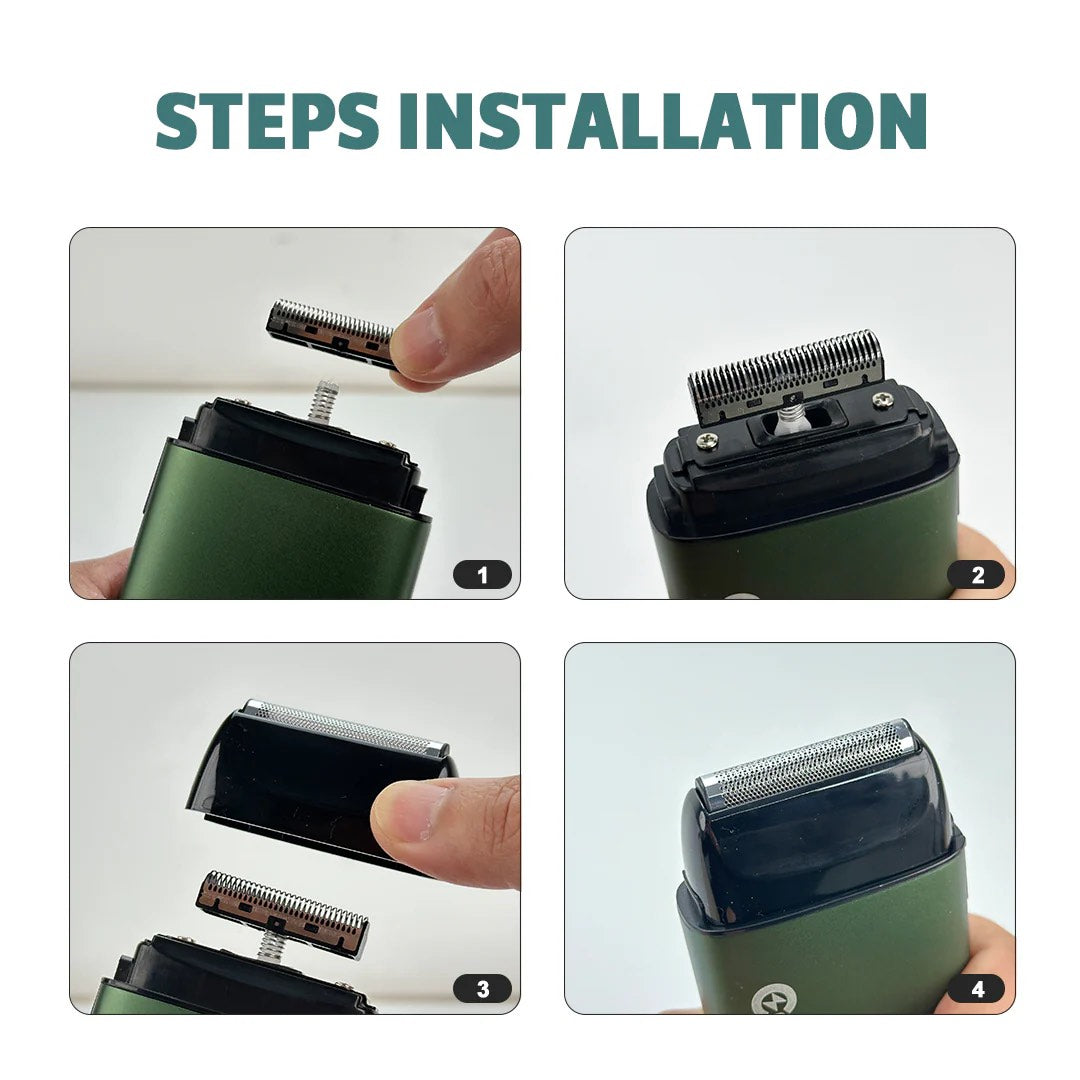 STEPS INSTALLATION

1

2

3

4